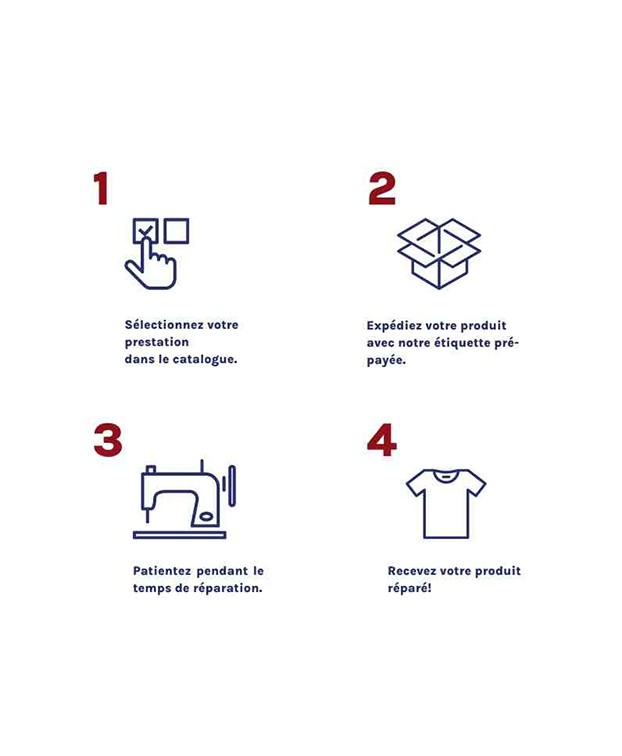 1

Sélectionnez votre prestation dans le catalogue.

2

Expédiez votre produit avec notre étiquette prépayée.

3

Patientez pendant le temps de réparation.

4

Recevez votre produit réparé!